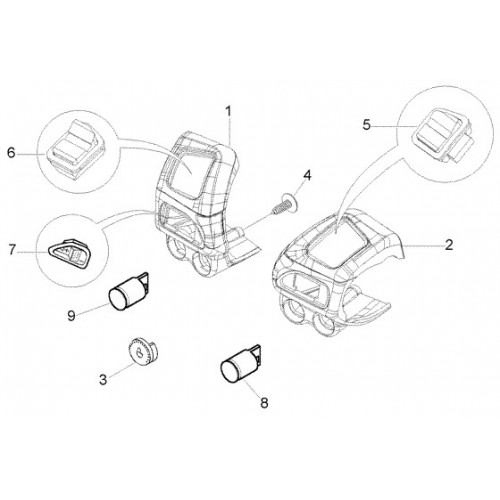 1
5
6
4
7
2
9
3
8